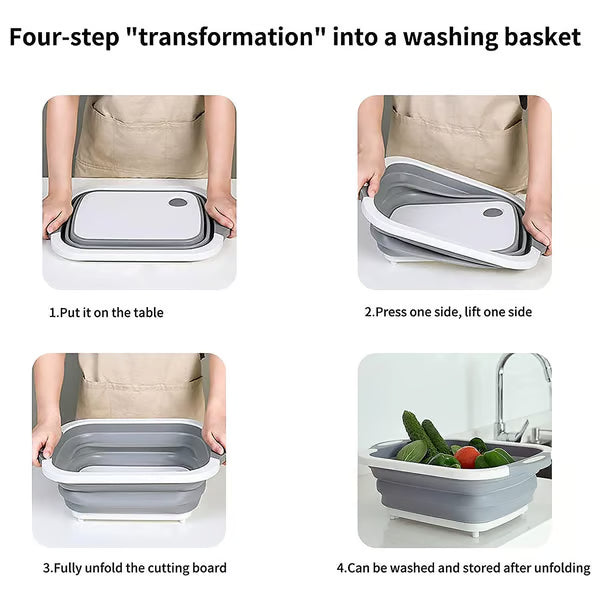 Four-step "transformation" into a washing basket

1.Put it on the table

2.Press one side, lift one side

3.Fully unfold the cutting board

4.Can be washed and stored after unfolding