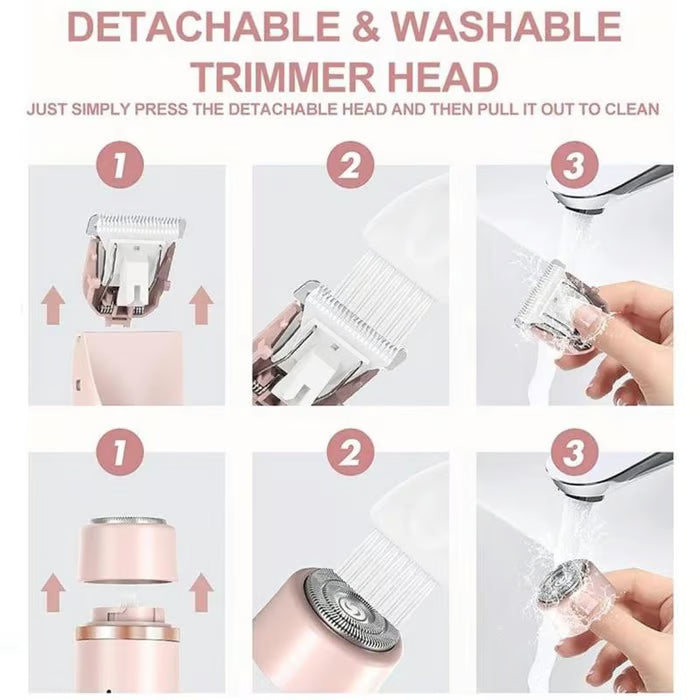 DETACHABLE & WASHABLE TRIMMER HEAD

JUST SIMPLY PRESS THE DETACHABLE HEAD AND THEN PULL IT OUT TO CLEAN

1

2

3

1

2

3