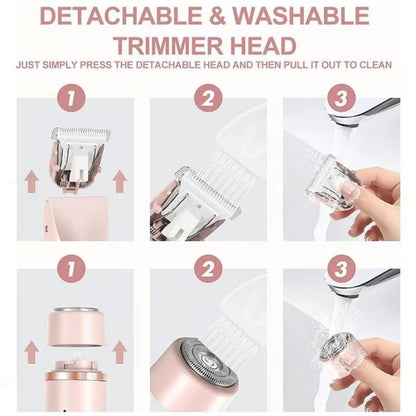 DETACHABLE & WASHABLE TRIMMER HEAD

JUST SIMPLY PRESS THE DETACHABLE HEAD AND THEN PULL IT OUT TO CLEAN

1

2

3

1

2

3